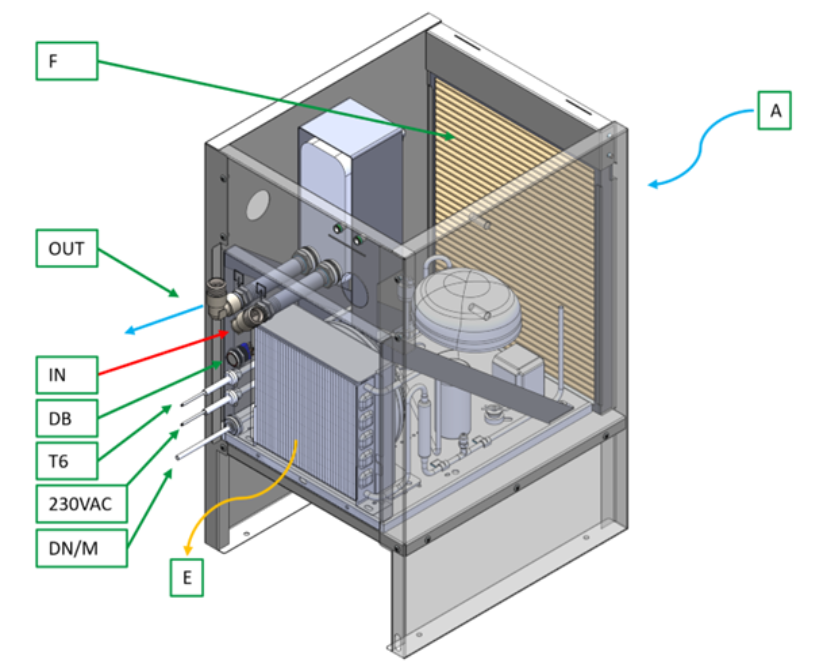 F

A

OUT

IN

DB

T6

230VAC

DN/M

E