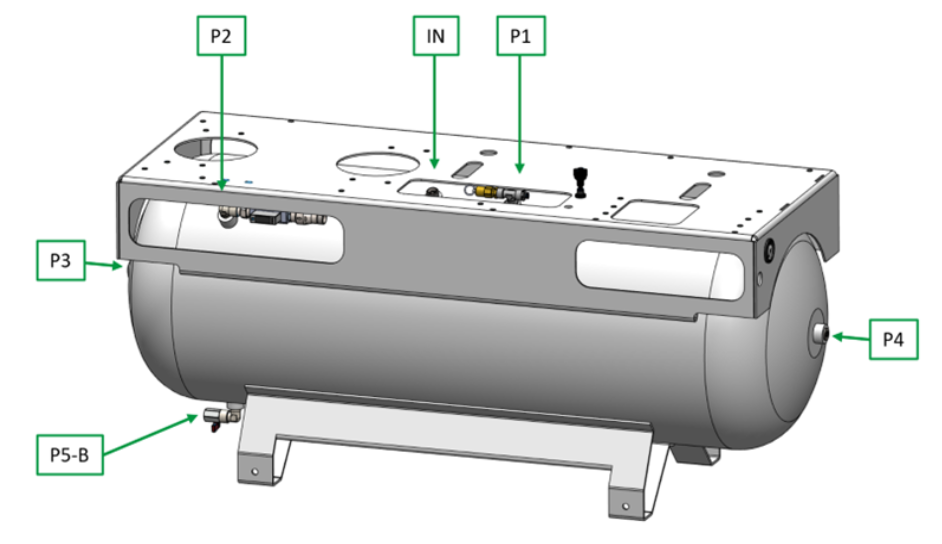 P2
IN
P1
P3
P4
P5-B